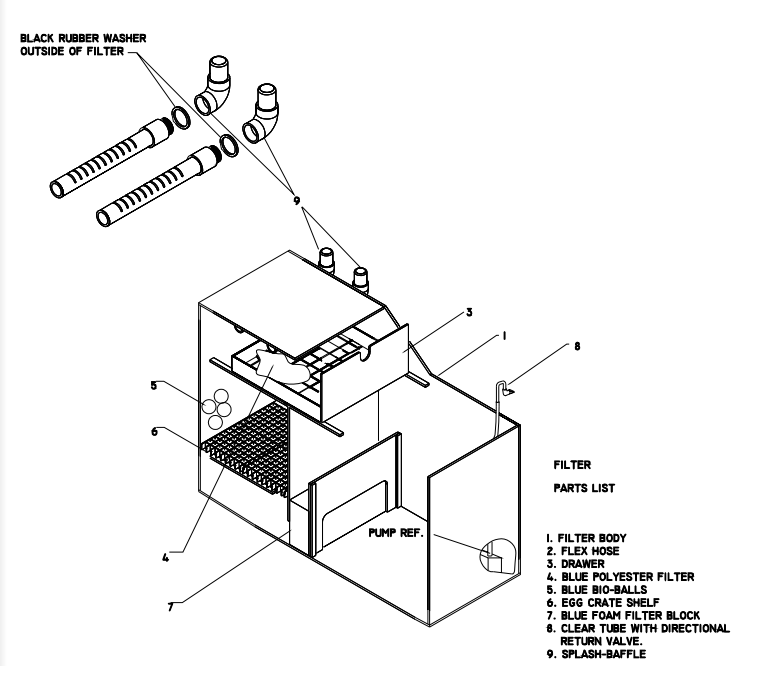 BLACK RUBBER WASHER
OUTSIDE OF FILTER

9

3

1

8

5

6

4

7

PUMP REF.

FILTER

PARTS LIST

1. FILTER BODY
2. FLEX HOSE
3. DRAWER
4. BLUE POLYESTER FILTER
5. BLUE BIO-BALLS
6. EGG CRATE SHELF
7. BLUE FOAM FILTER BLOCK
8. CLEAR TUBE WITH DIRECTIONAL RETURN VALVE.
9. SPLASH-BAFFLE