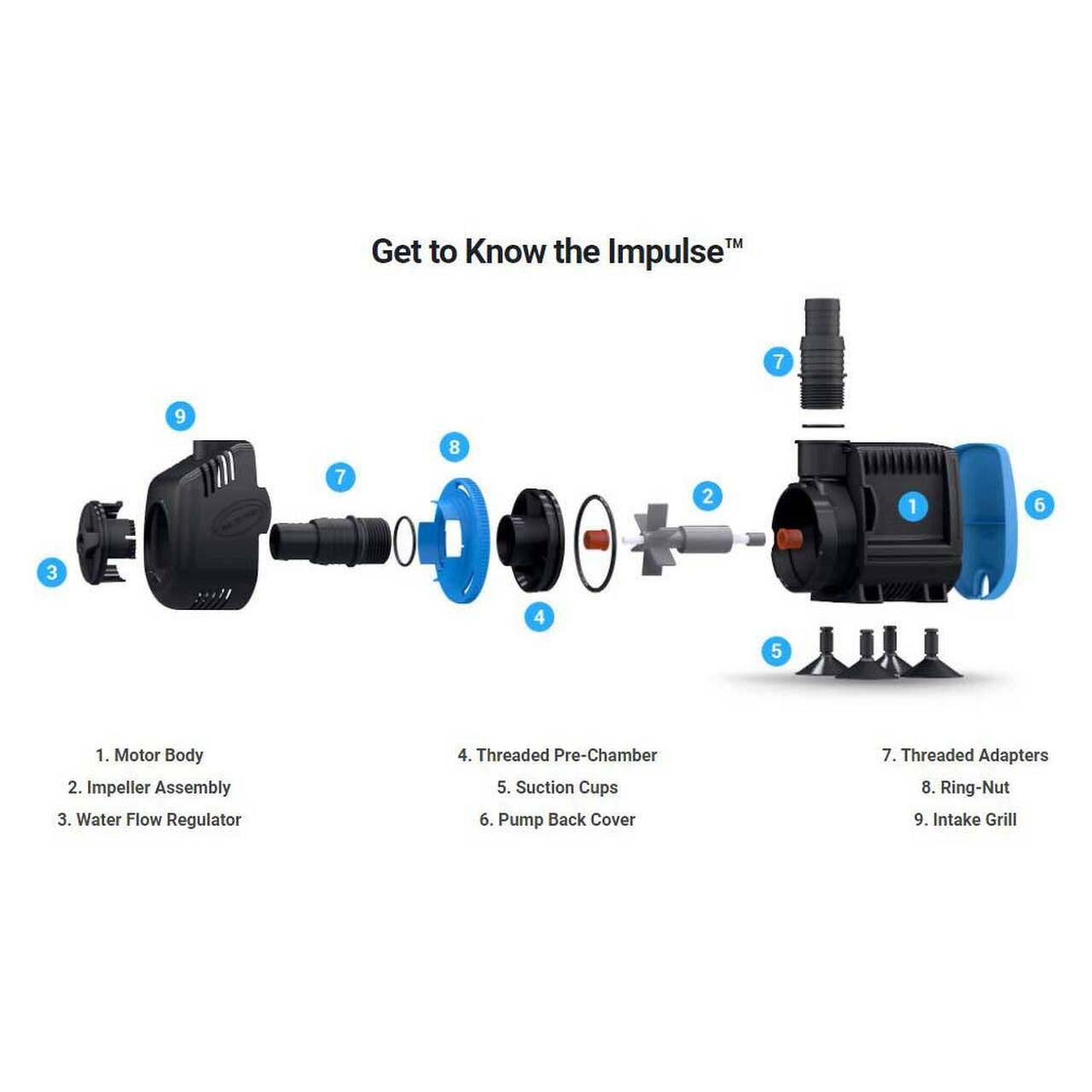 Get to Know the Impulse™

7

9

8

7

2

1

6

3

4

5

1. Motor Body
2. Impeller Assembly
3. Water Flow Regulator

4. Threaded Pre-Chamber
5. Suction Cups
6. Pump Back Cover

7. Threaded Adapters
8. Ring-Nut
9. Intake Grill