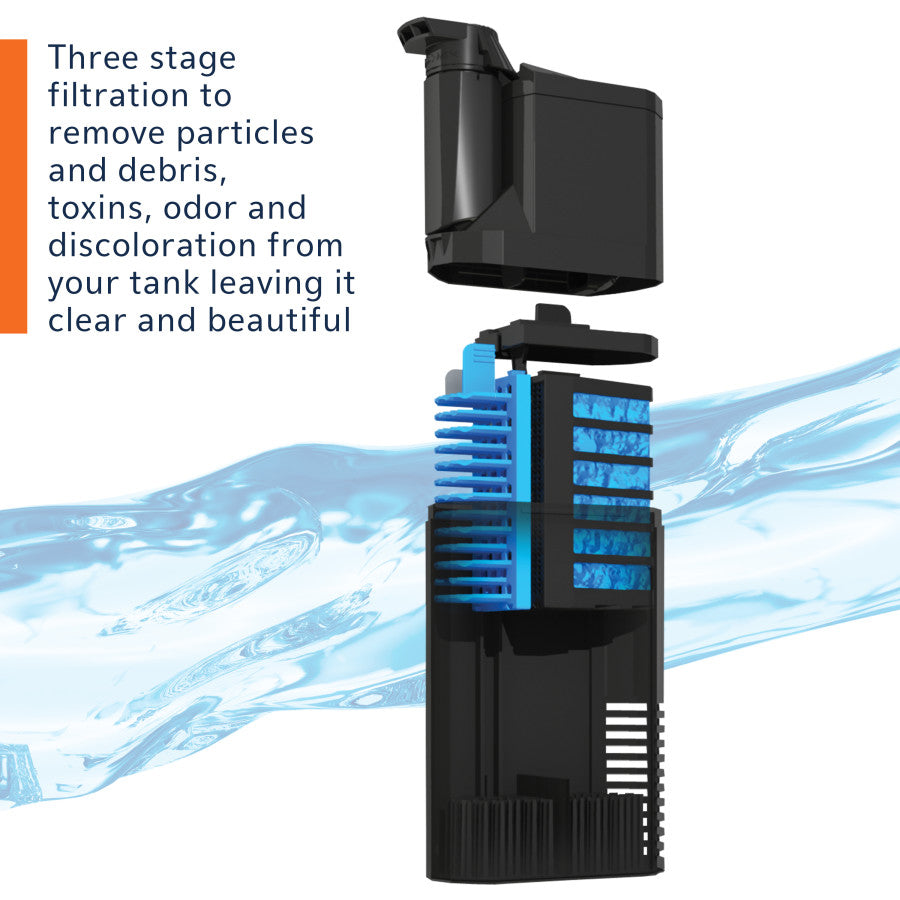 Three stage filtration to remove particles and debris, toxins, odor and discoloration from your tank leaving it clear and beautiful