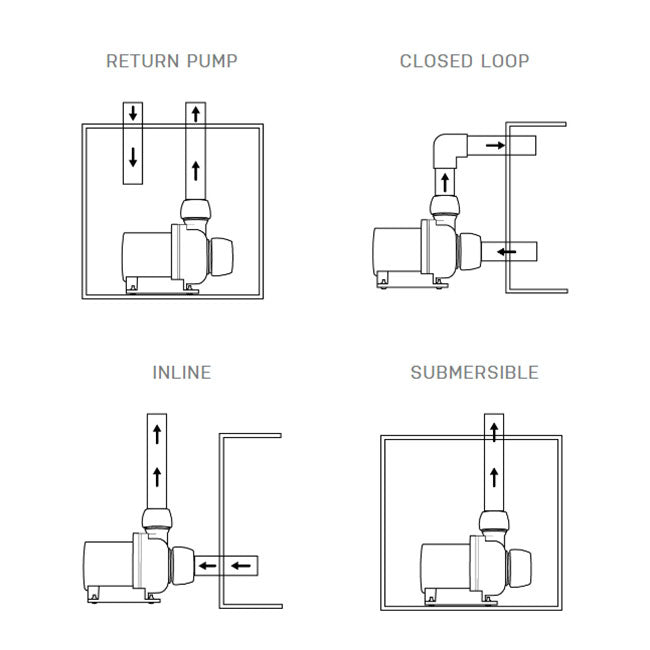 RETURN PUMP

CLOSED LOOP

INLINE

SUBMERSIBLE